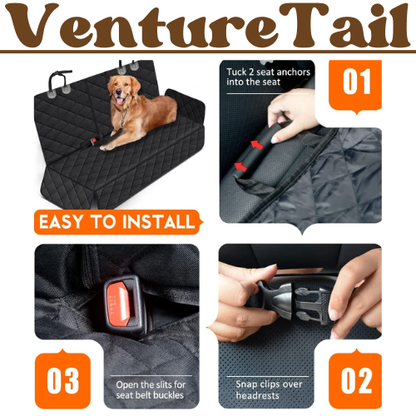 VentureTail

Tuck 2 seat anchors into the seat

01

EASY TO INSTALL

03

Open the slits for seat belt buckles

Snap clips over headrests

02